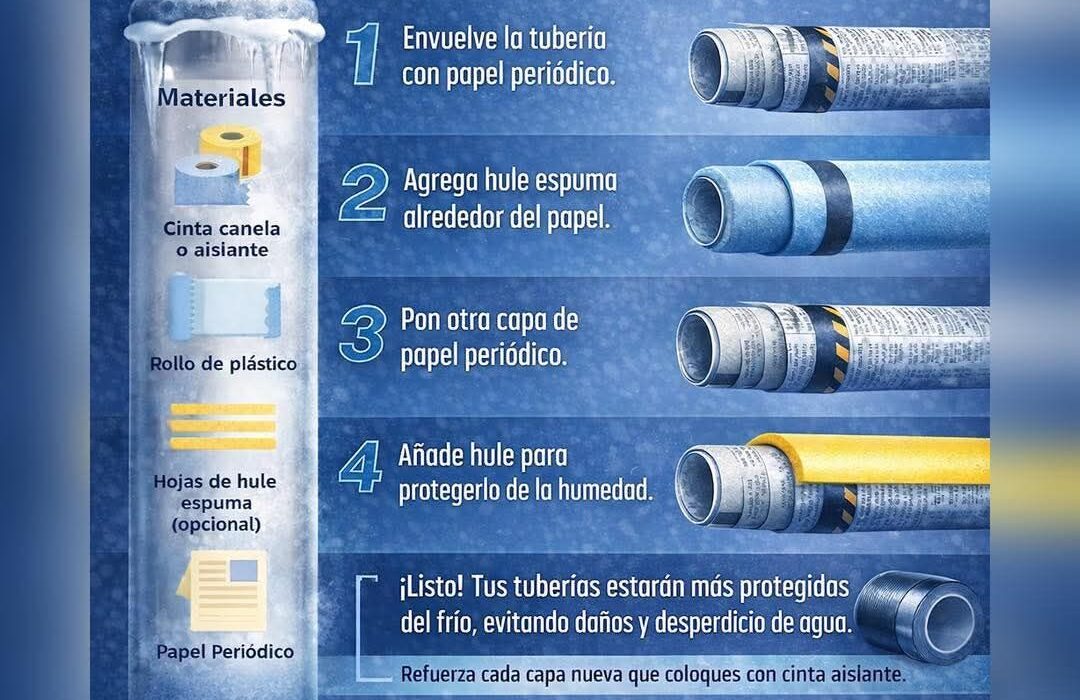 Materiales

Cinta canela o aislante

Rollo de plástico

Hojas de hule espuma (opcional)

Papel Periódico

1 Envuelve la tuberia con papel periódico.

2 Agrega hule espuma alrededor del papel.

3 Pon otra capa de papel periódico.

4 Añade hule para protegerlo de la humedad.

¡Listo! Tus tuberías estarán más protegidas del frío, evitando daños y desperdicio de agua.

Refuerza cada capa nueva que coloques con cinta aislante.